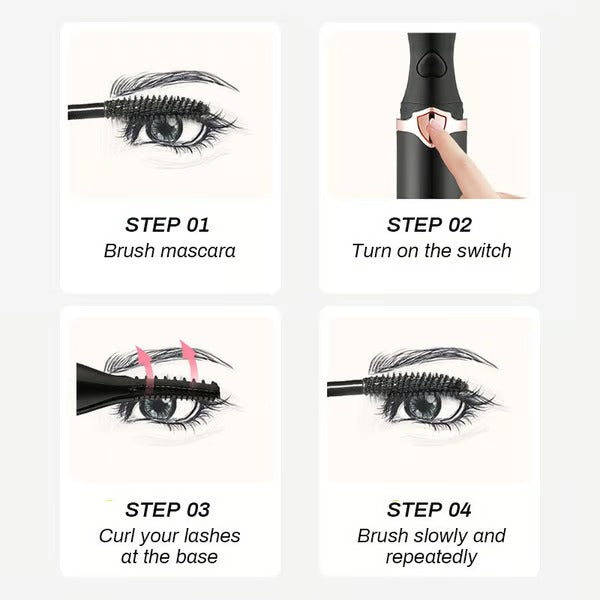 STEP 01
Brush mascara

STEP 02
Turn on the switch

STEP 03
Curl your lashes at the base

STEP 04
Brush slowly and repeatedly