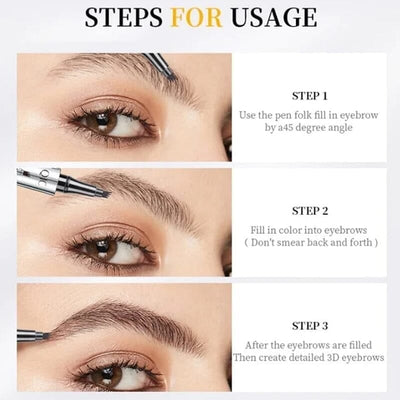 STEPS FOR USAGE

STEP 1

Use the pen folk fill in eyebrow by a45 degree angle

STEP 2

Fill in color into eyebrows ( Don't smear back and forth )

STEP 3

After the eyebrows are filled Then create detailed 3D eyebrows